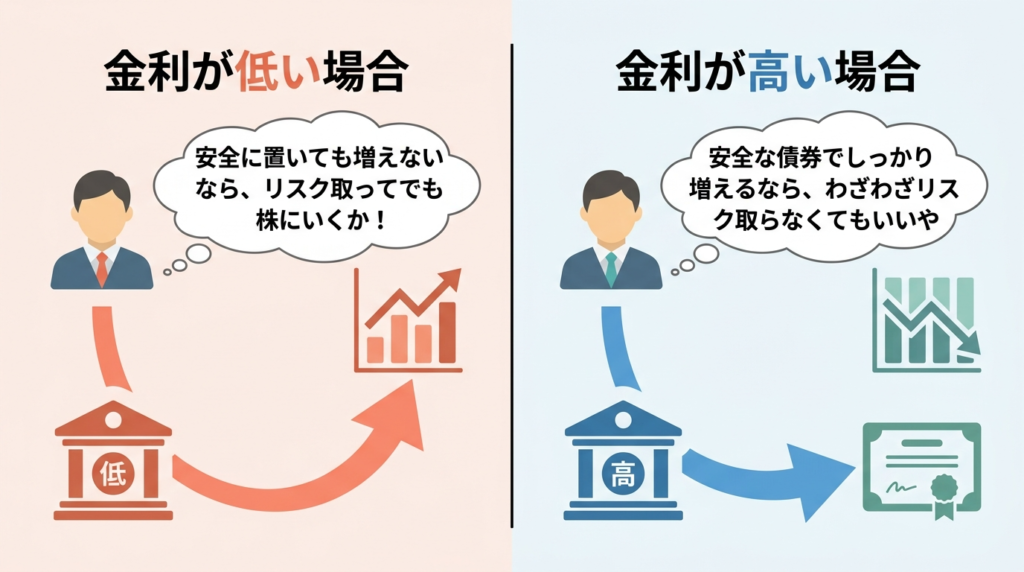 金利が低い場合

安全に置いても増えないなら、リスク取ってでも株にいくか！

低

金利が高い場合

安全な債券でしっかり増えるなら、わざわざリスク取らなくてもいいや

高