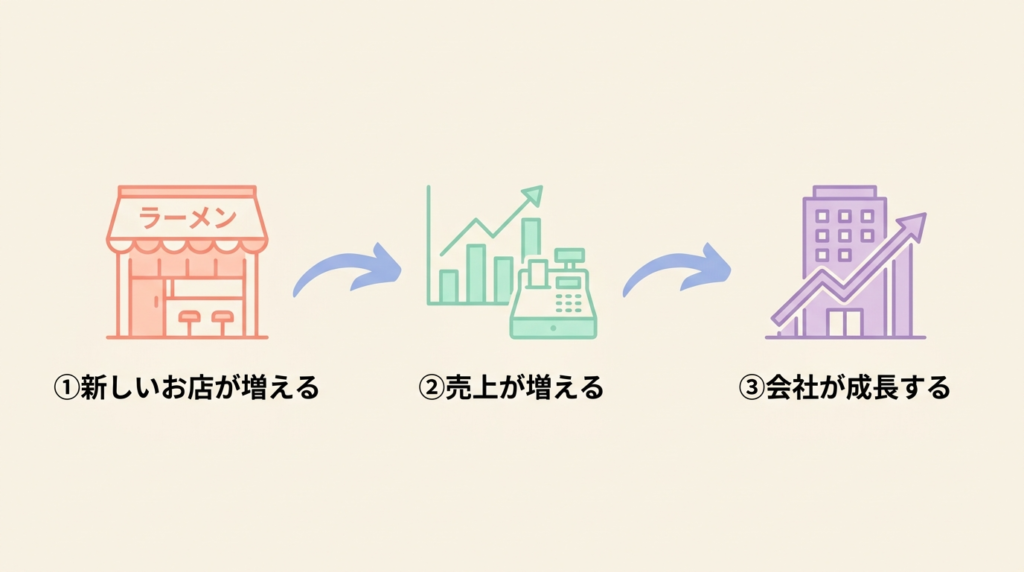 ラーメン

①新しいお店が増える

②売上が増える

③会社が成長する